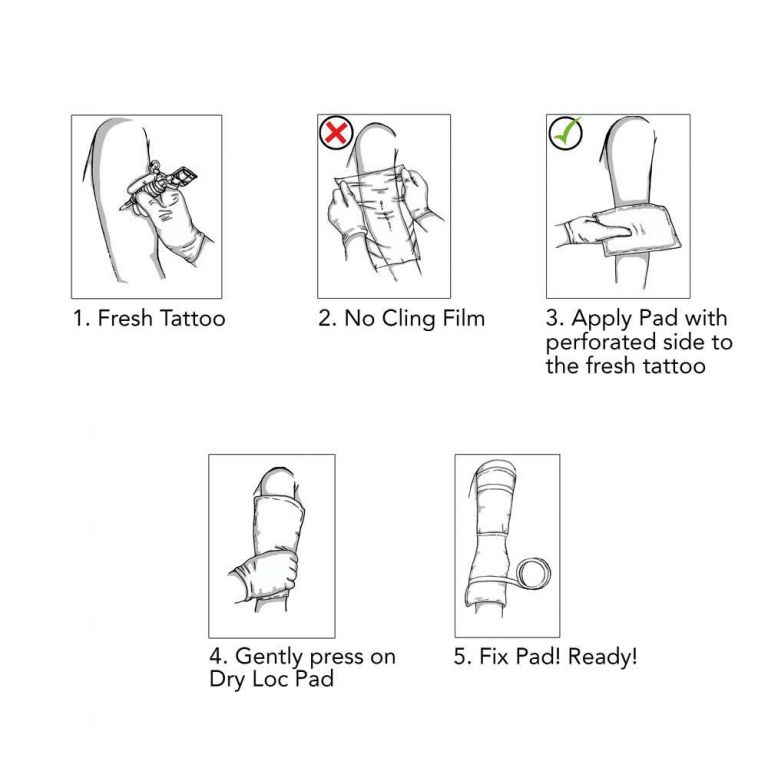 1. Fresh Tattoo

2. No Cling Film

3. Apply Pad with perforated side to the fresh tattoo

4. Gently press on Dry Loc Pad

5. Fix Pad! Ready!